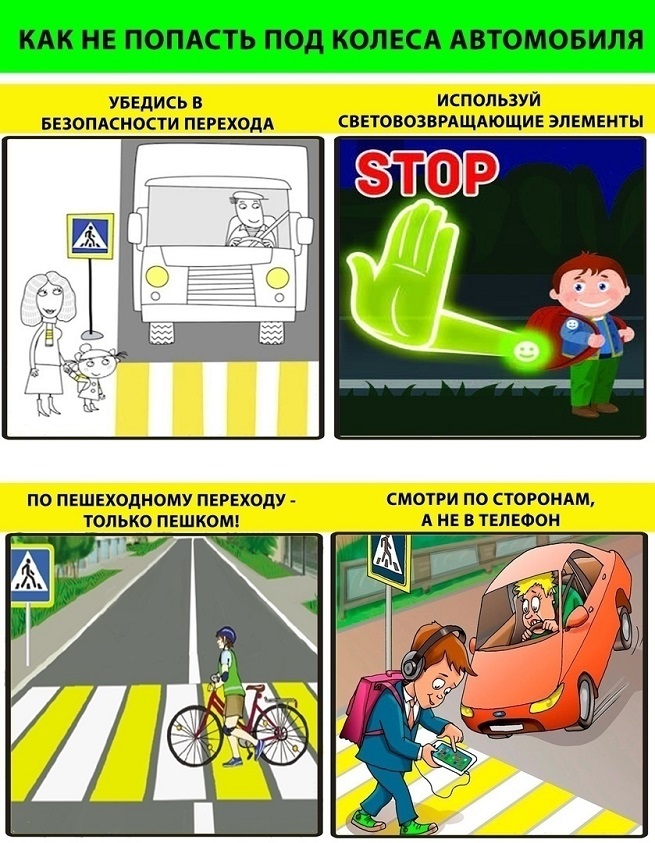 КАК НЕ ПОПАСТЬ ПОД КОЛЕСА АВТОМОБИЛЯ

УБЕДИСЬ В БЕЗОПАСНОСТИ ПЕРЕХОДА

ИСПОЛЬЗУЙ СВЕТОВОЗВРАЩАЮЩИЕ ЭЛЕМЕНТЫ

STOP

ПО ПЕШЕХОДНОМУ ПЕРЕХОДУ - ТОЛЬКО ПЕШКОМ!

СМОТРИ ПО СТОРОНАМ, А НЕ В ТЕЛЕФОН